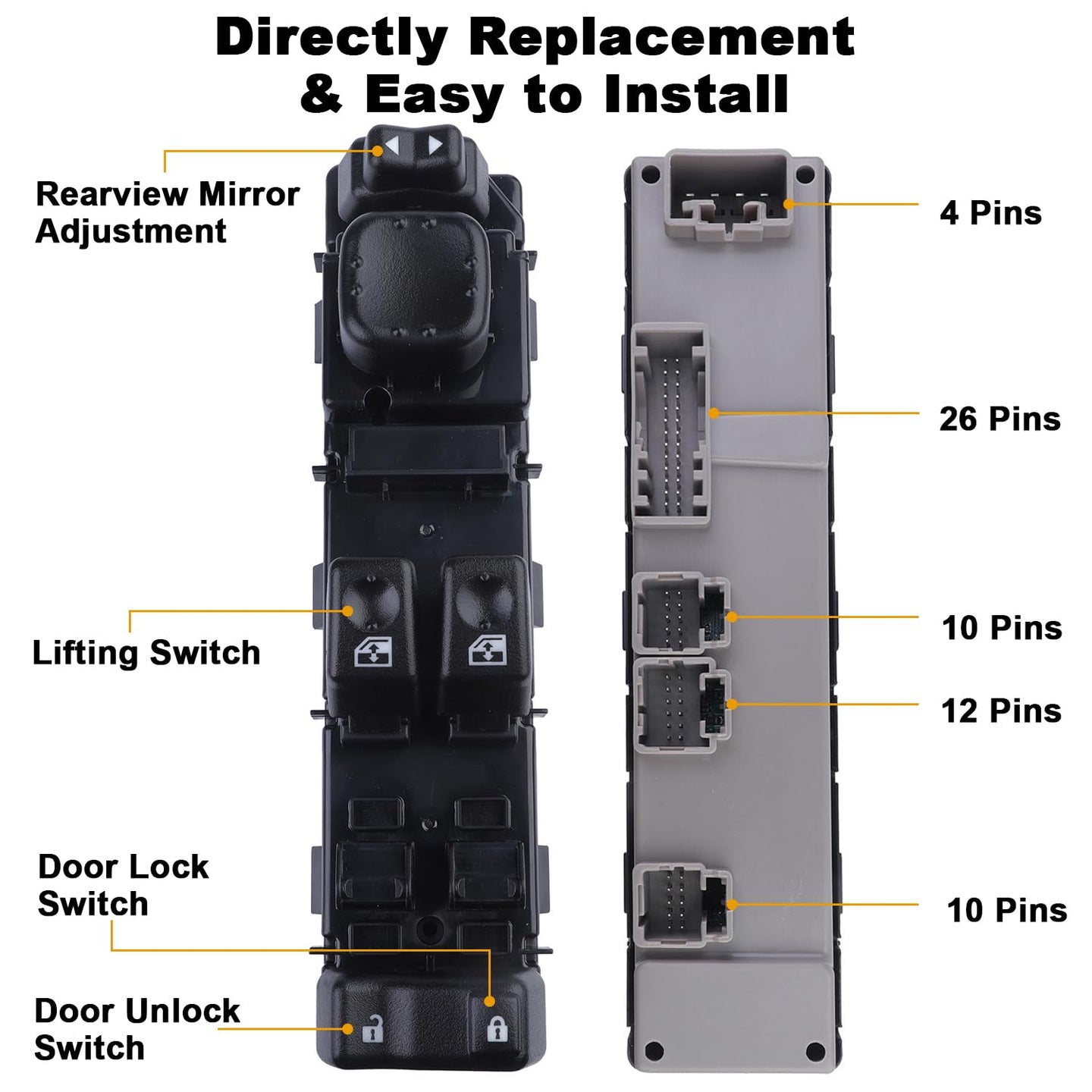 Directly Replacement & Easy to Install

Rearview Mirror Adjustment

Lifting Switch

Door Lock Switch

Door Unlock Switch

4 Pins

26 Pins

10 Pins

12 Pins

10 Pins