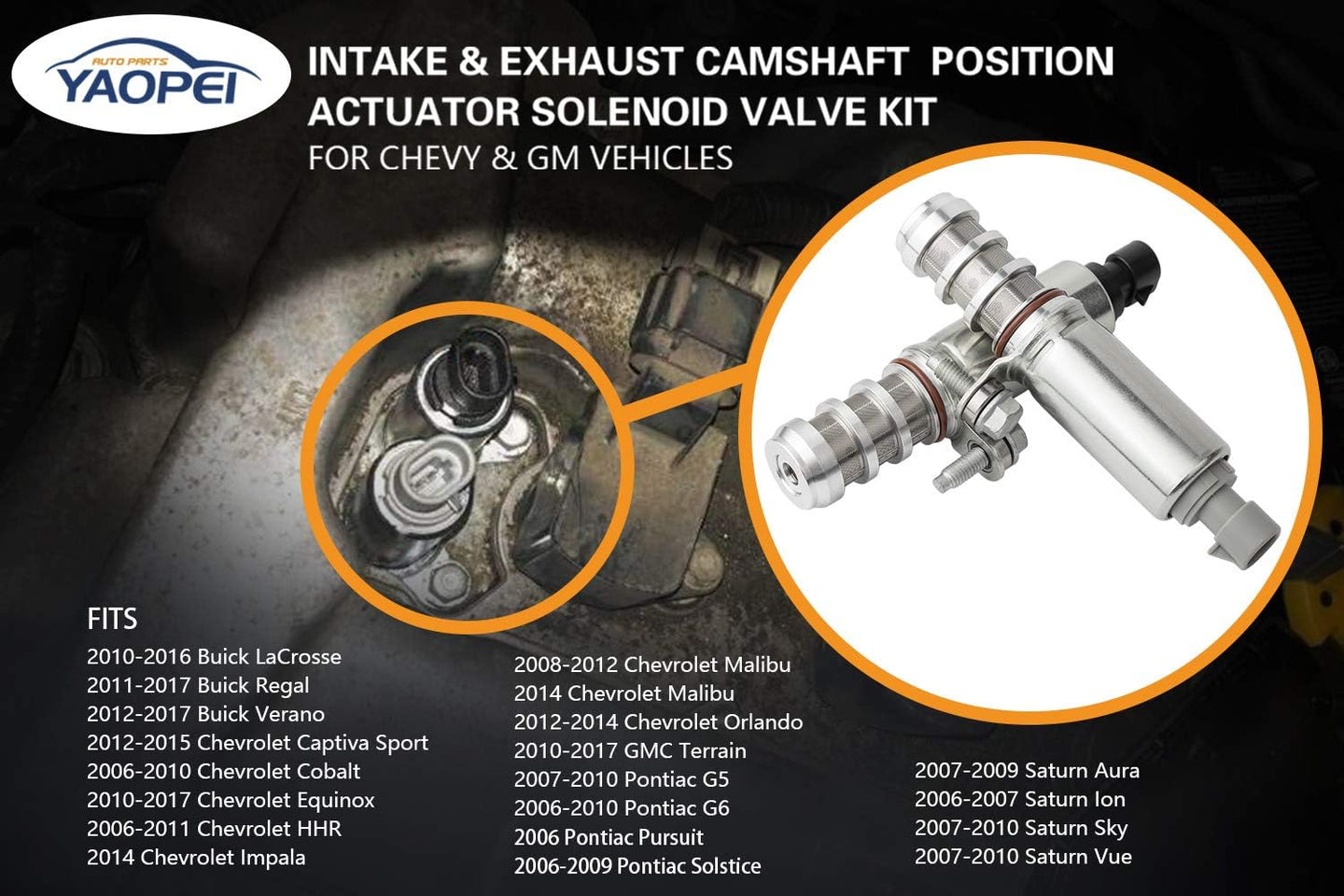 AUTO PARTS
YAOPEI

INTAKE & EXHAUST CAMSHAFT POSITION ACTUATOR SOLENOID VALVE KIT
FOR CHEVY & GM VEHICLES

FITS
2010-2016 Buick LaCrosse
2011-2017 Buick Regal
2012-2017 Buick Verano
2012-2015 Chevrolet Captiva Sport
2006-2010 Chevrolet Cobalt
2010-2017 Chevrolet Equinox
2006-2011 Chevrolet HHR
2014 Chevrolet Impala

2008-2012 Chevrolet Malibu
2014 Chevrolet Malibu
2012-2014 Chevrolet Orlando
2010-2017 GMC Terrain
2007-2010 Pontiac G5
2006-2010 Pontiac G6
2006 Pontiac Pursuit
2006-2009 Pontiac Solstice

2007-2009 Saturn Aura
2006-2007 Saturn Ion
2007-2010 Saturn Sky
2007-2010 Saturn Vue