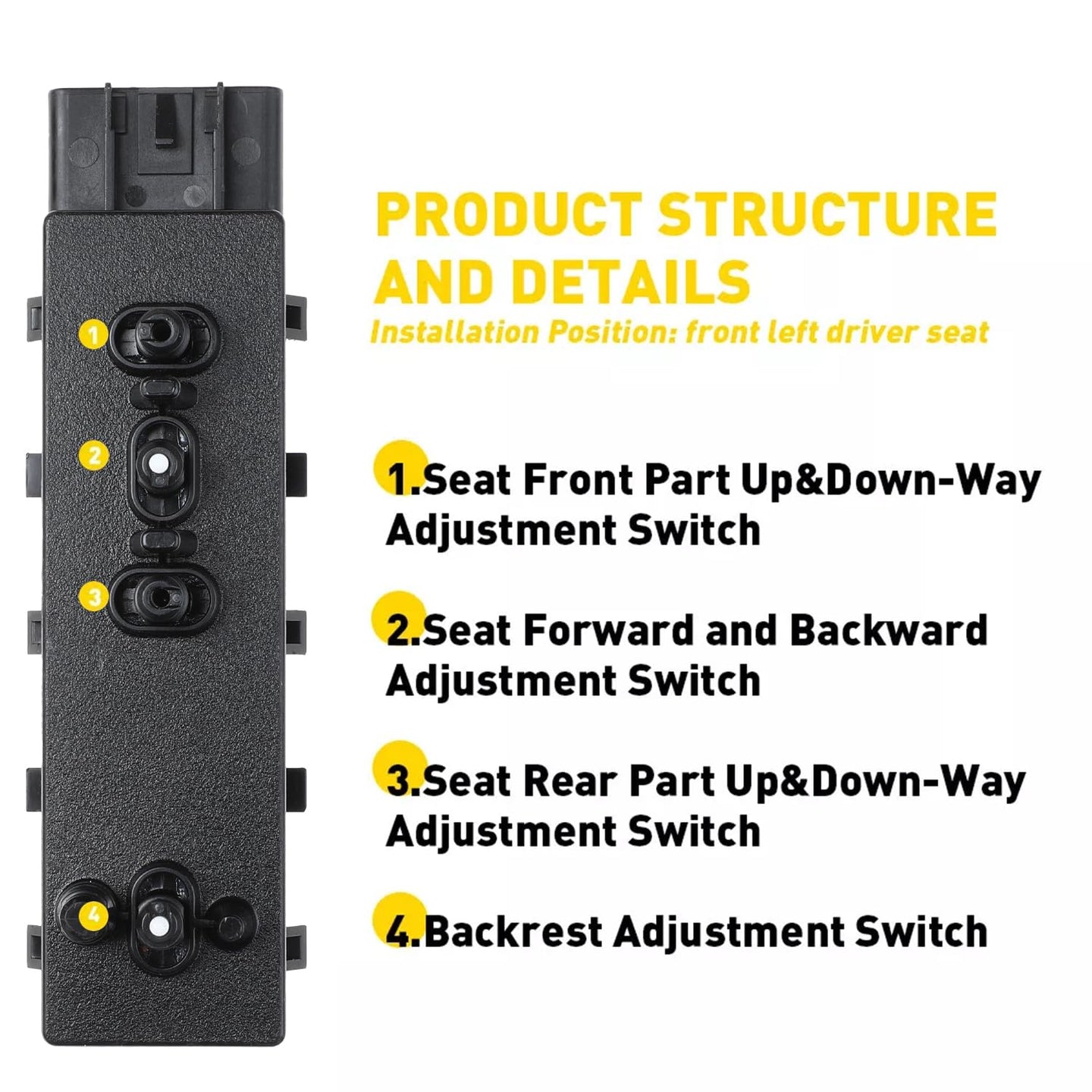 1
2
3
4

PRODUCT STRUCTURE AND DETAILS
Installation Position: front left driver seat

1.Seat Front Part Up&Down-Way Adjustment Switch

2.Seat Forward and Backward Adjustment Switch

3.Seat Rear Part Up&Down-Way Adjustment Switch

4.Backrest Adjustment Switch