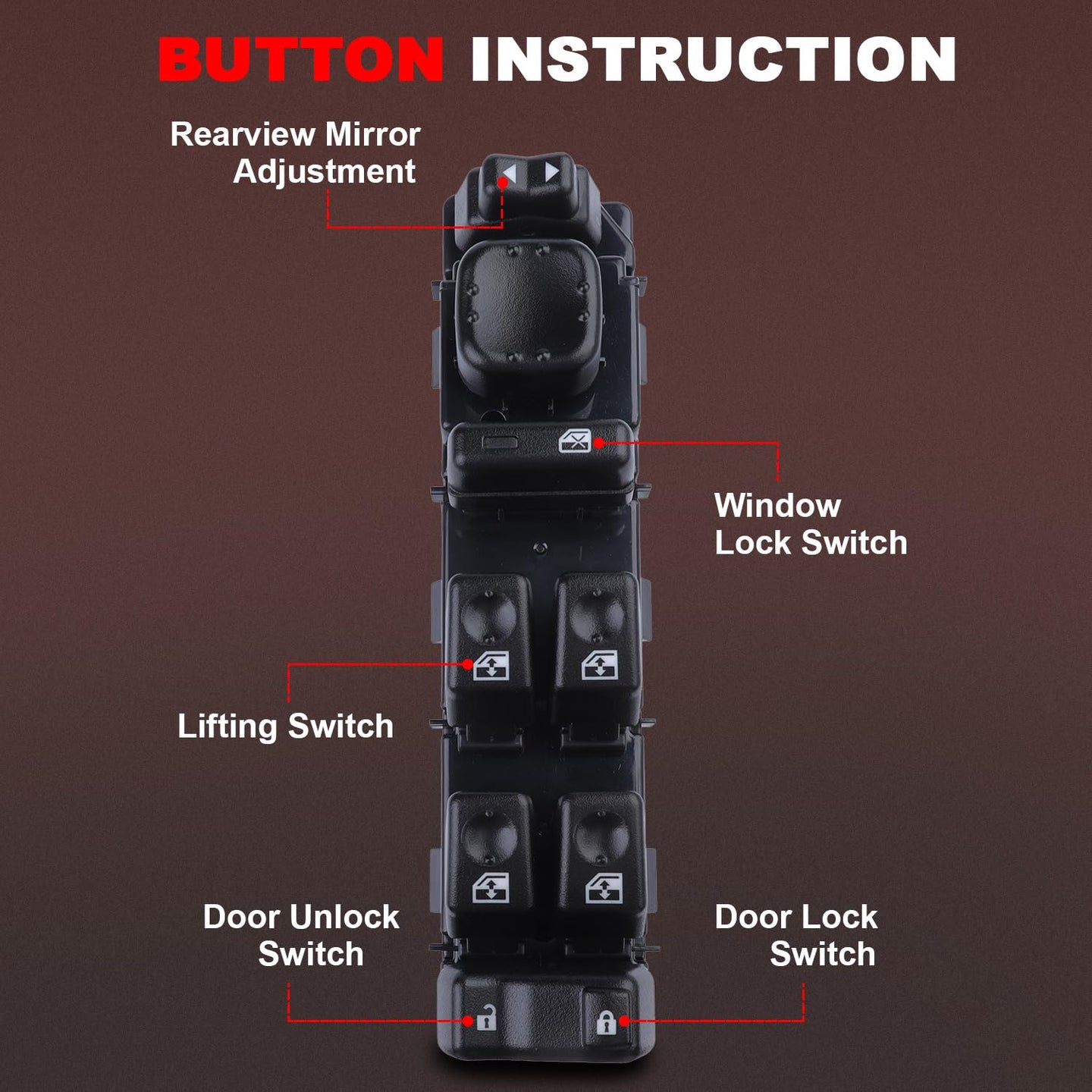 BUTTON INSTRUCTION

Rearview Mirror Adjustment

Window Lock Switch

Lifting Switch

Door Unlock Switch

Door Lock Switch