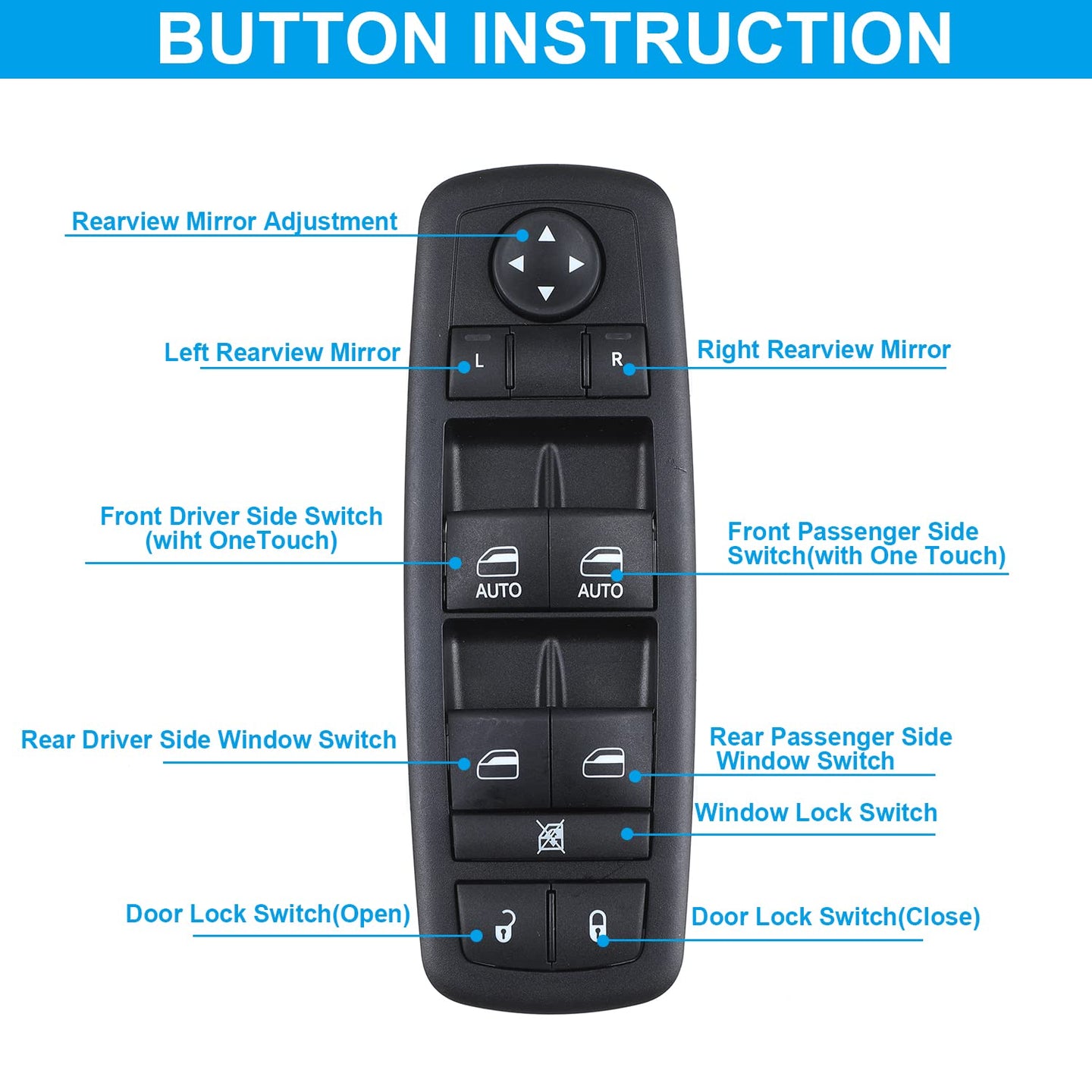 BUTTON INSTRUCTION

Rearview Mirror Adjustment

Left Rearview Mirror

L

R

Right Rearview Mirror

Front Driver Side Switch (wiht OneTouch)

AUTO

AUTO

Front Passenger Side Switch(with One Touch)

Rear Driver Side Window Switch

Rear Passenger Side Window Switch

Window Lock Switch

Door Lock Switch(Open)

Door Lock Switch(Close)